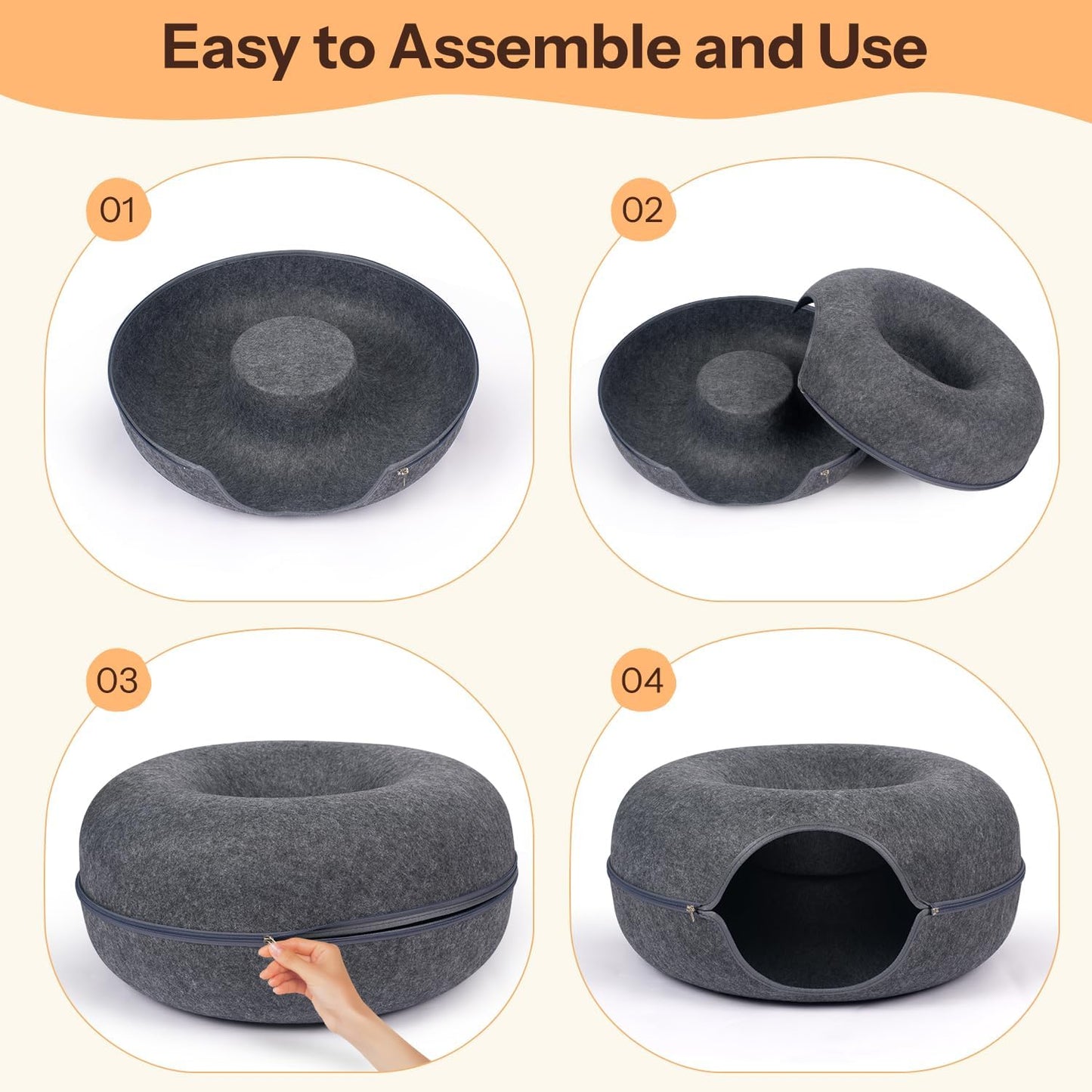 Easy to Assemble and Use

01

02

03

04