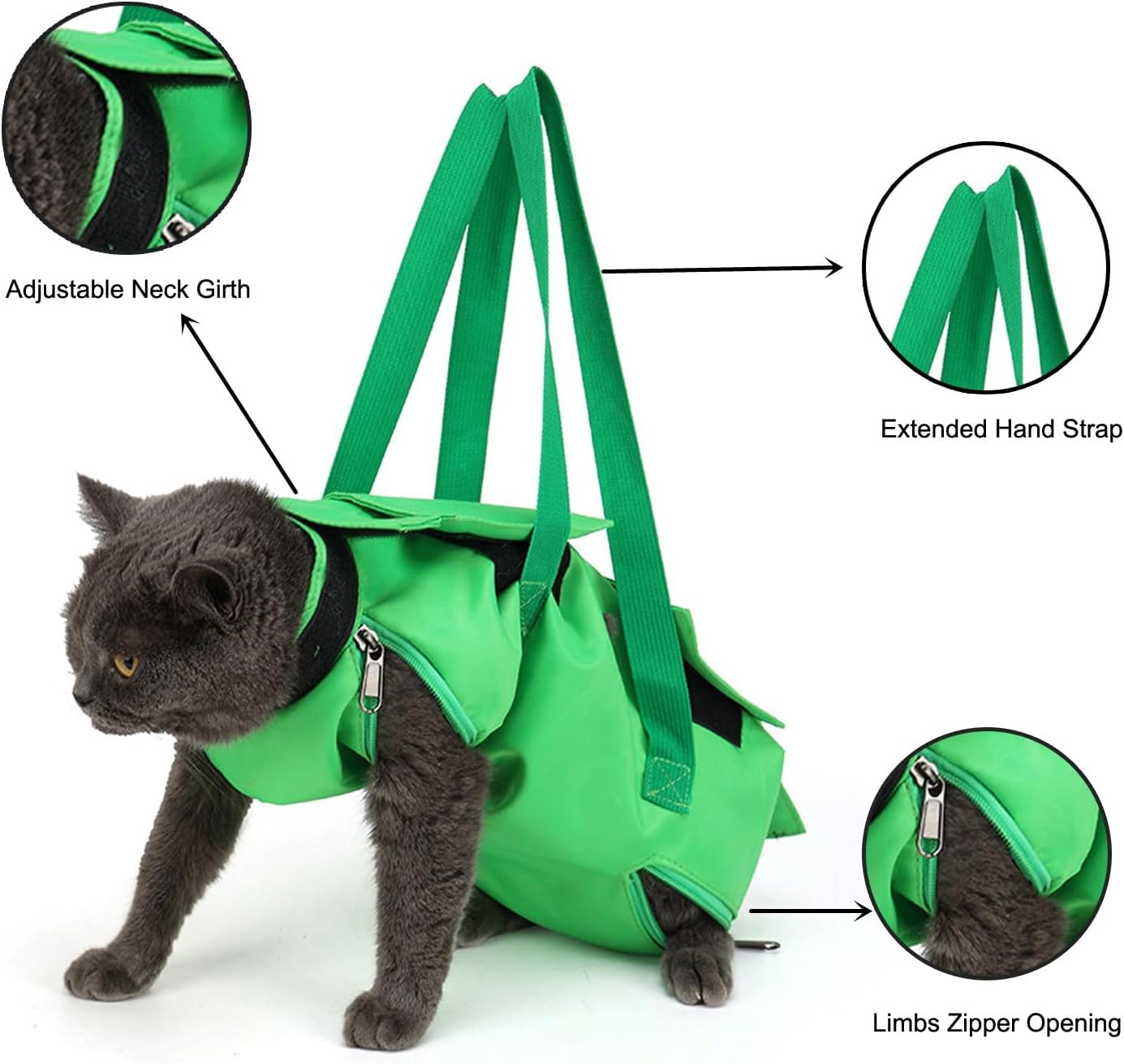 Adjustable Neck Girth

Extended Hand Strap

Limbs Zipper Opening