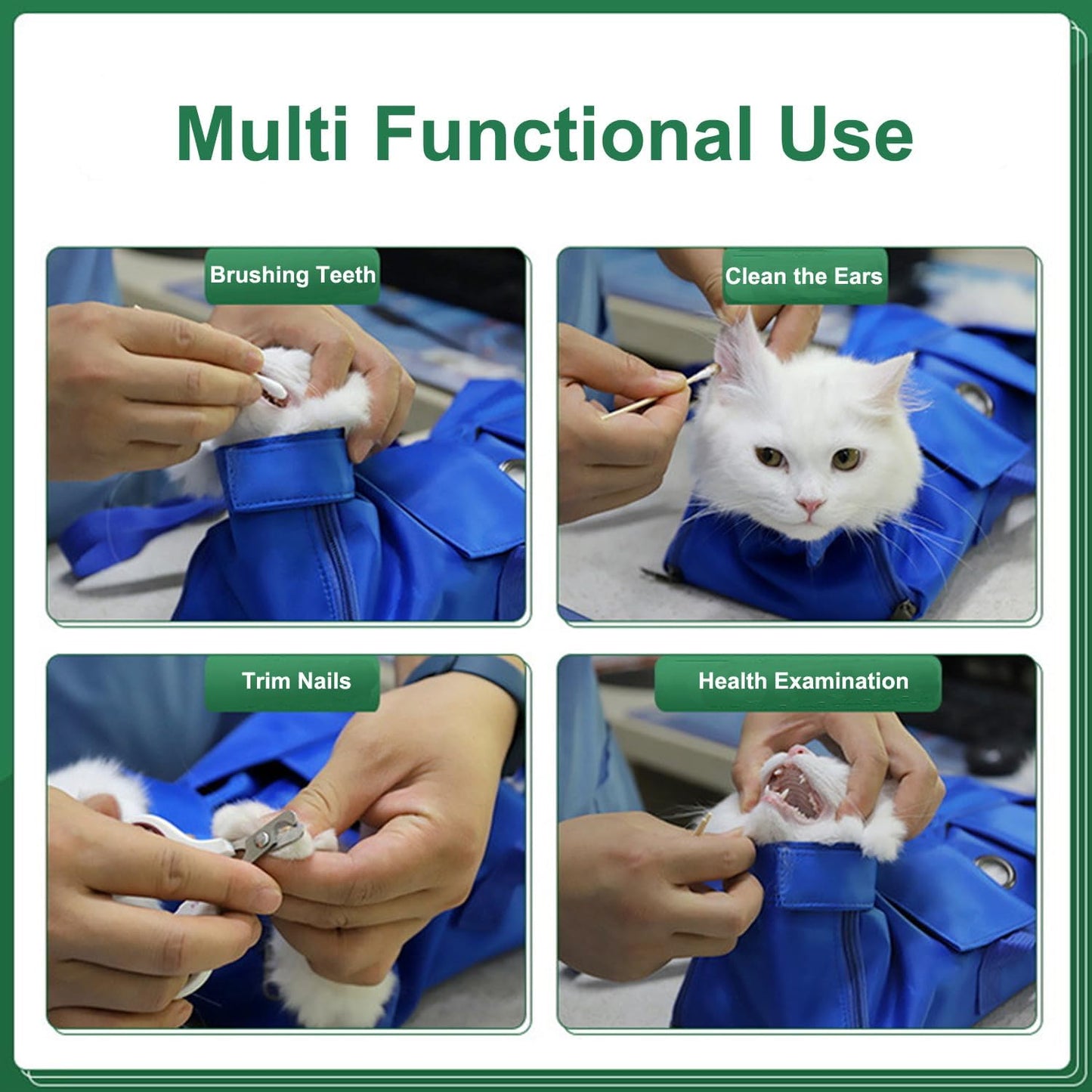 Multi Functional Use

Brushing Teeth

Clean the Ears

Trim Nails

Health Examination