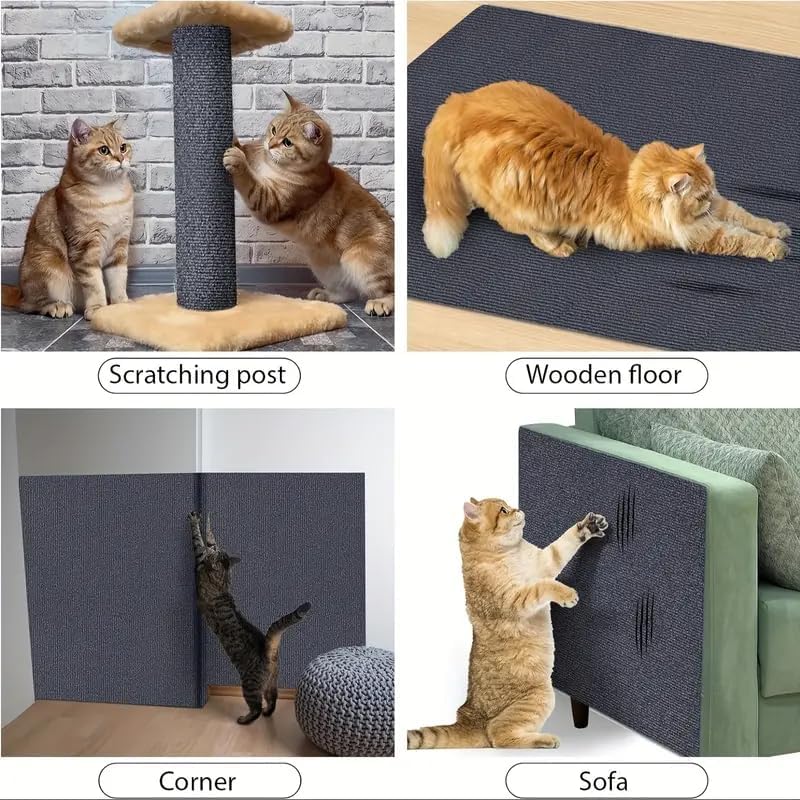 Scratching post

Wooden floor

Corner

Sofa