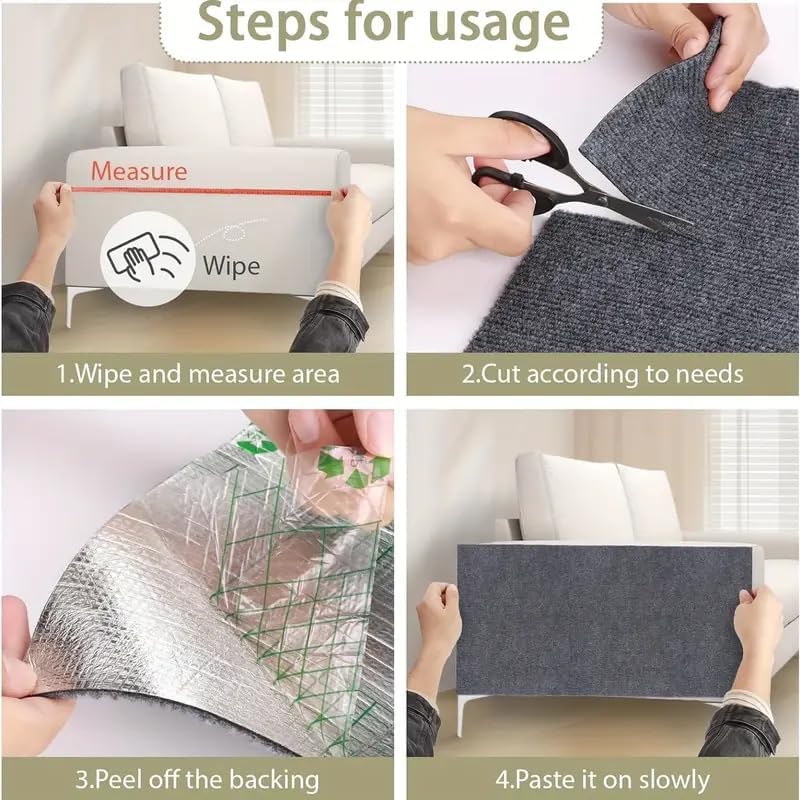 Steps for usage

Measure

Wipe

1.Wipe and measure area

2.Cut according to needs

3.Peel off the backing

4.Paste it on slowly